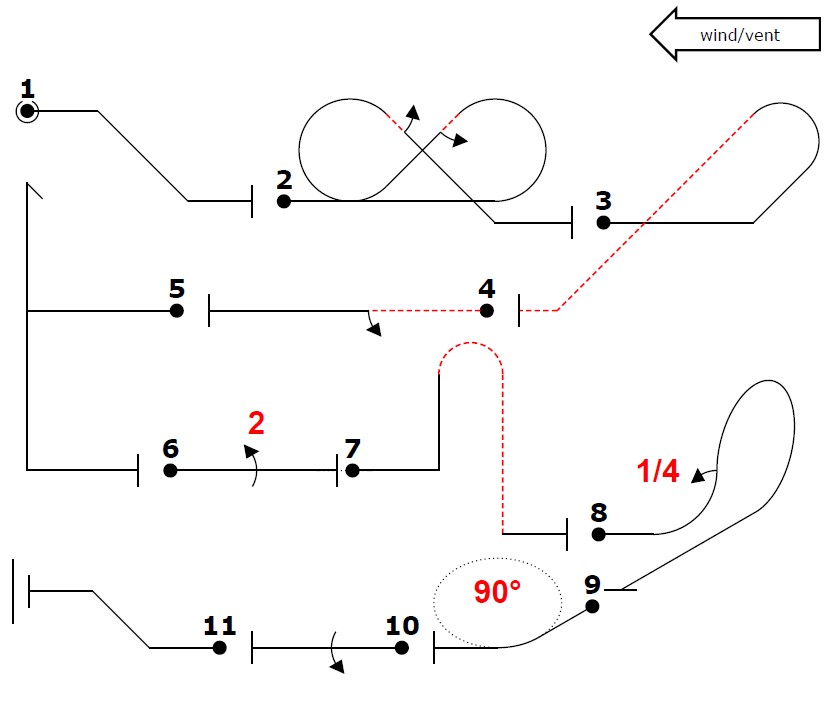 wind/vent

1

2

3

5

4

2

6

7

1/4

8

9

90°

11

10