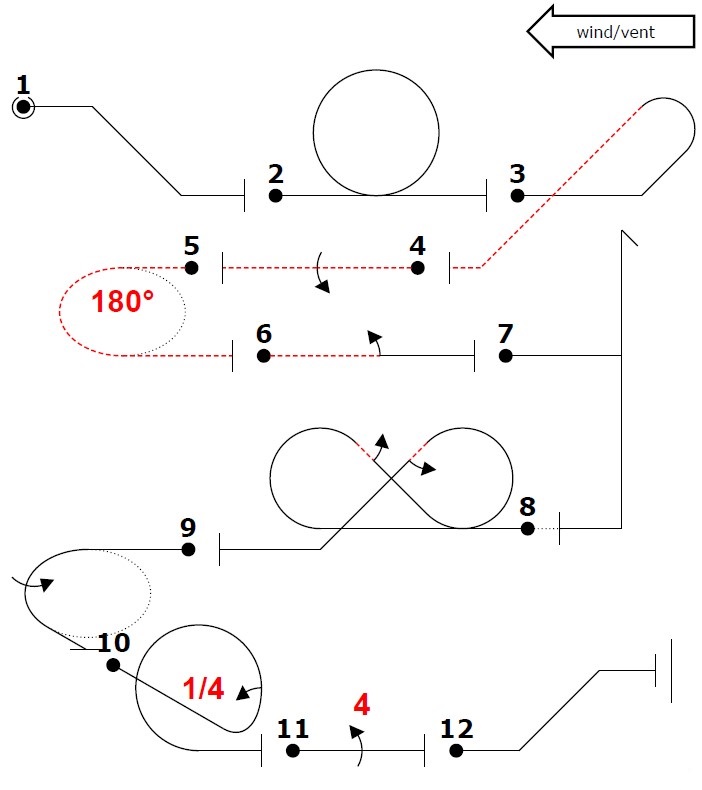 wind/vent

1

2

3

5

4

180°

6

7

8

9

10

1/4

4

11

12