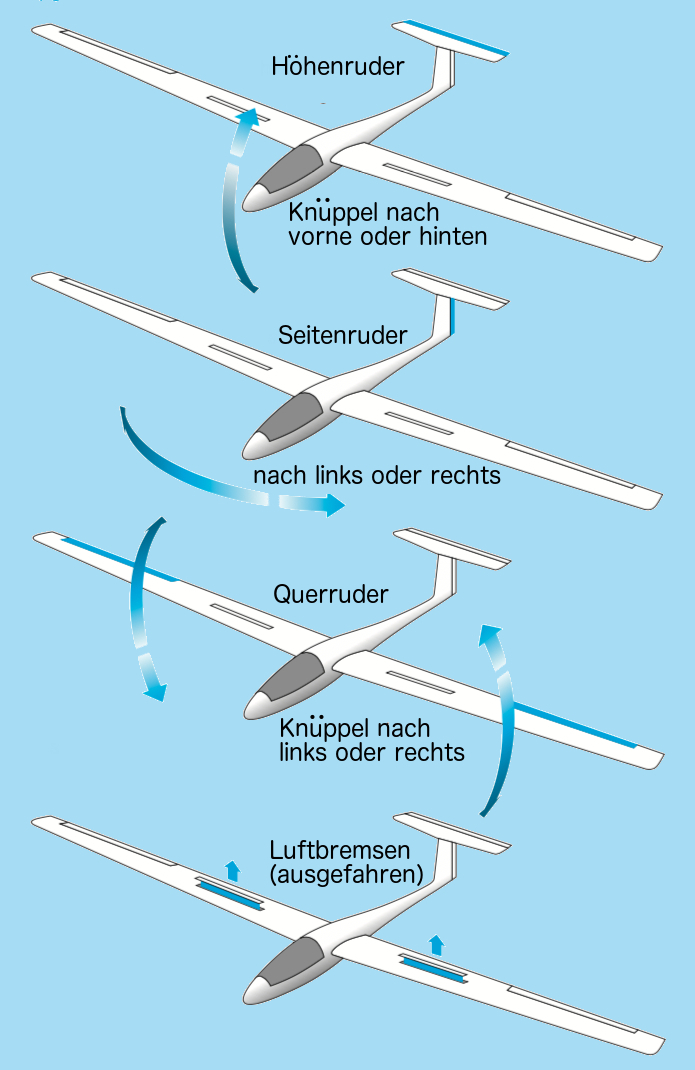 Höhenruder

Knüppel nach vorne oder hinten

Seitenruder

nach links oder rechts

Querruder

Knüppel nach links oder rechts

Luftbremsen (ausgefahren)