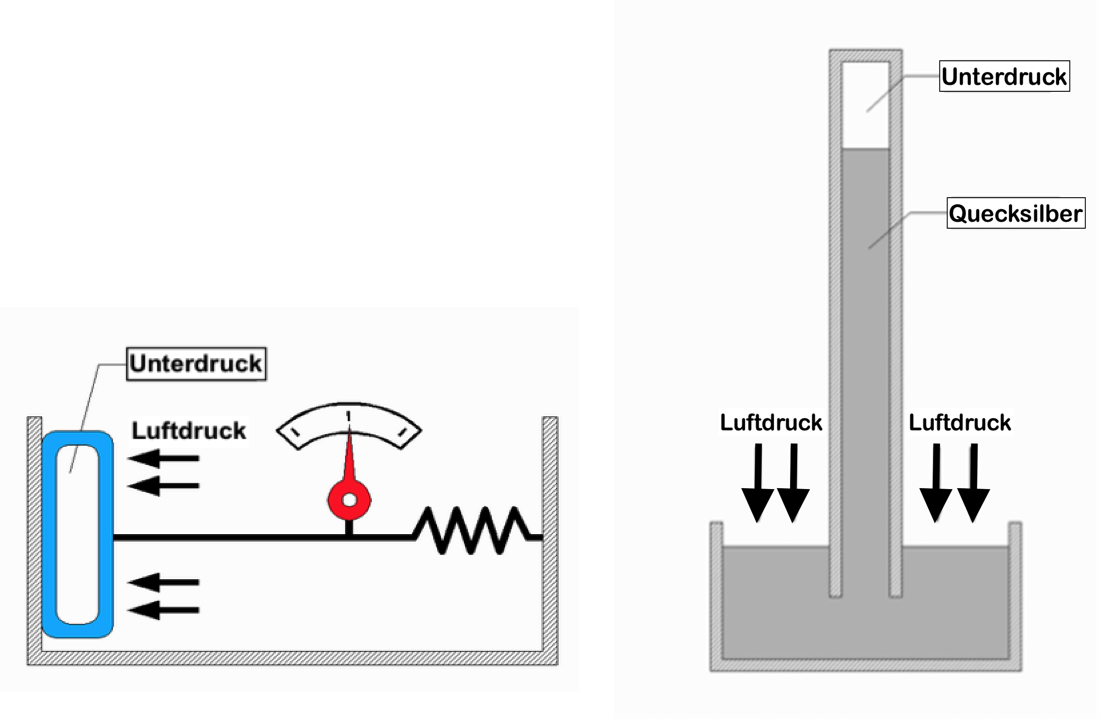 Unterdruck

Luftdruck

Unterdruck

Quecksilber

Luftdruck

Luftdruck