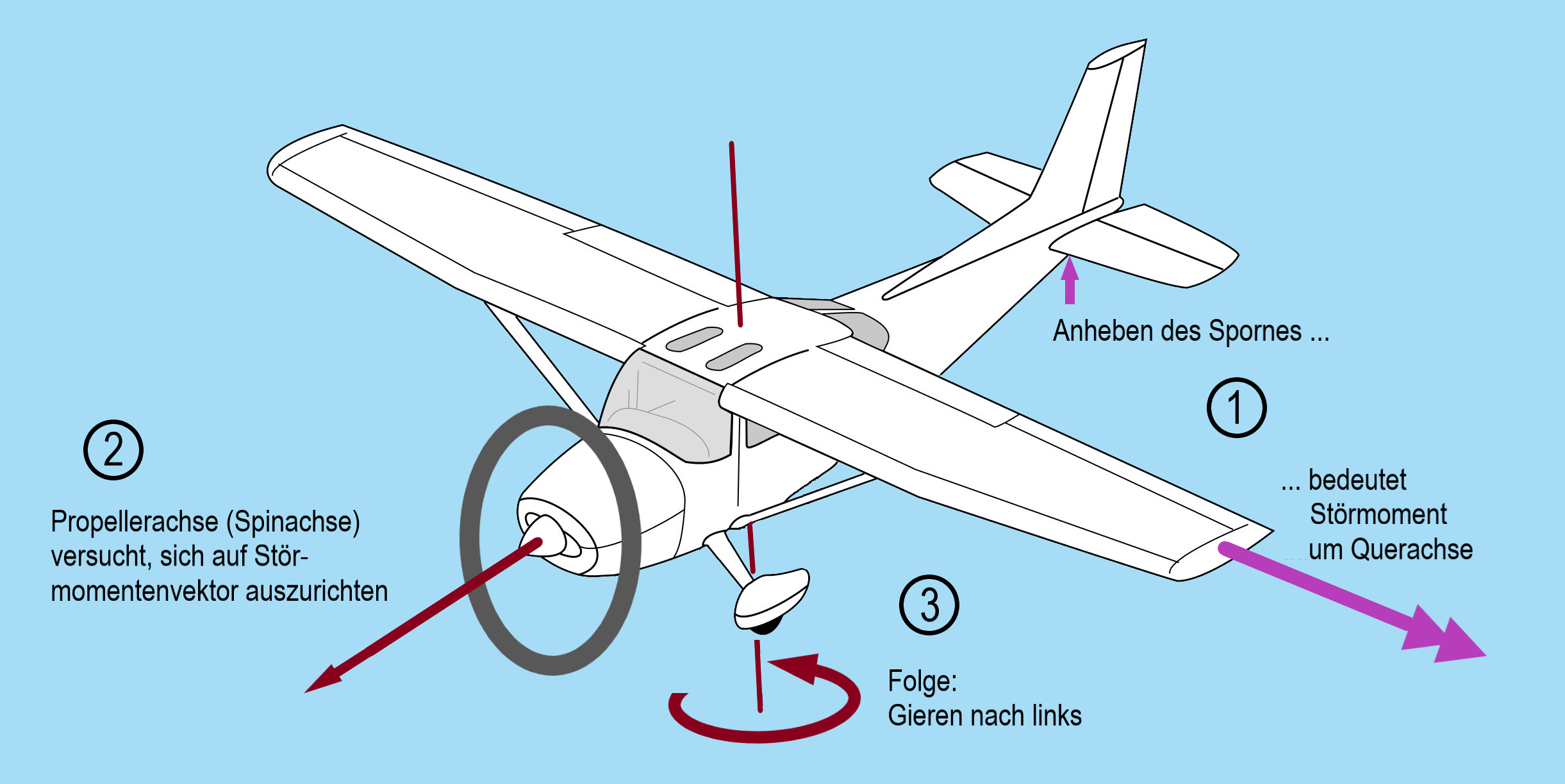 Anheben des Spornes ...

1

... bedeutet Störmoment um Querachse

2

Propellerachse (Spinachse) versucht, sich auf Störmomentenvektor auszurichten

3

Folge:
Gieren nach links