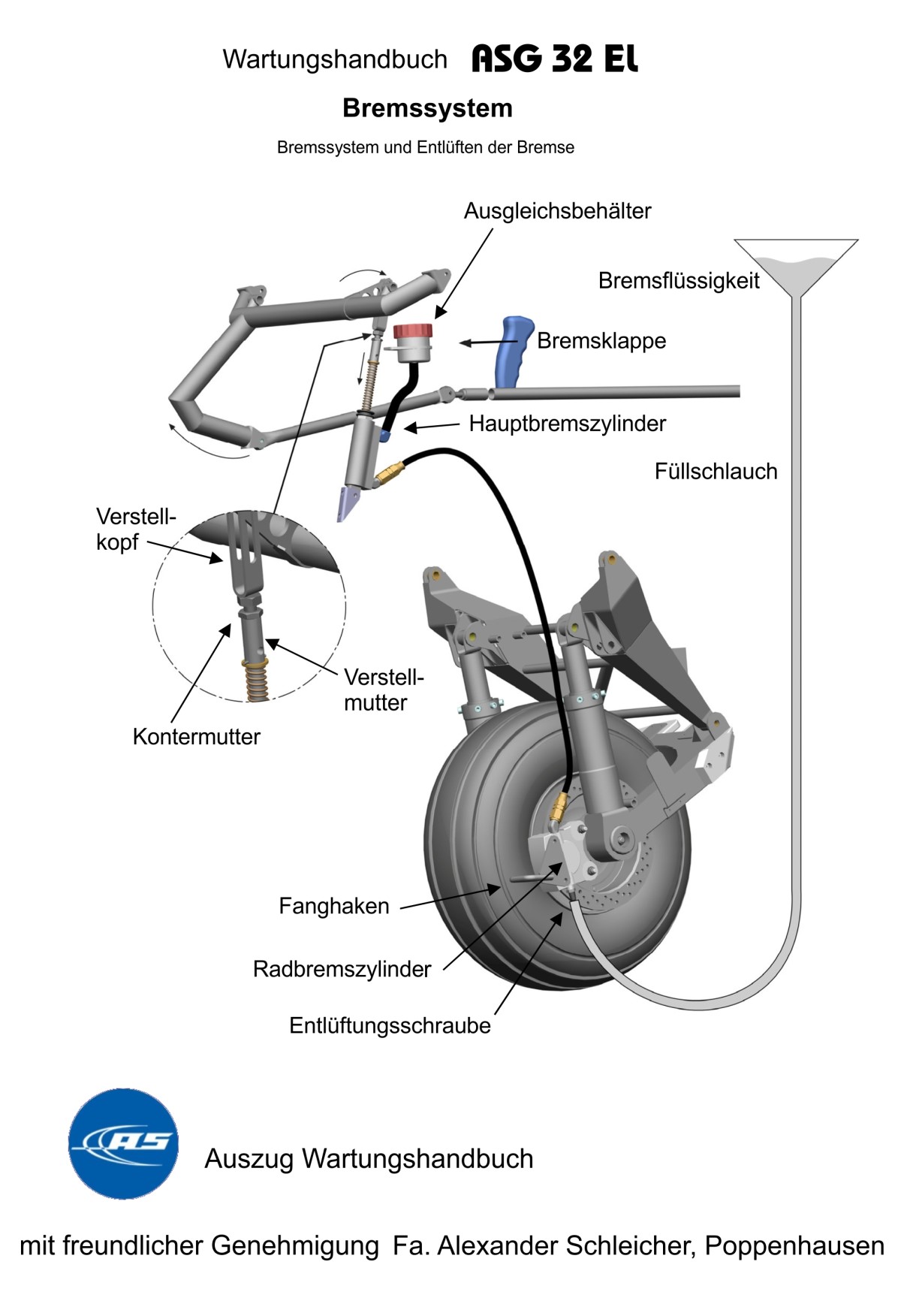 Wartungshandbuch ASG 32 El

Bremssystem

Bremssystem und Entlüften der Bremse

Ausgleichsbehälter

Bremsflüssigkeit

Bremsklappe

Hauptbremszylinder

Füllschlauch

Verstell-kopf

Verstell-mutter

Kontermutter

Fanghaken

Radbremszylinder

Entlüftungsschraube

AS

Auszug Wartungshandbuch

mit freundlicher Genehmigung Fa. Alexander Schleicher, Poppenhausen