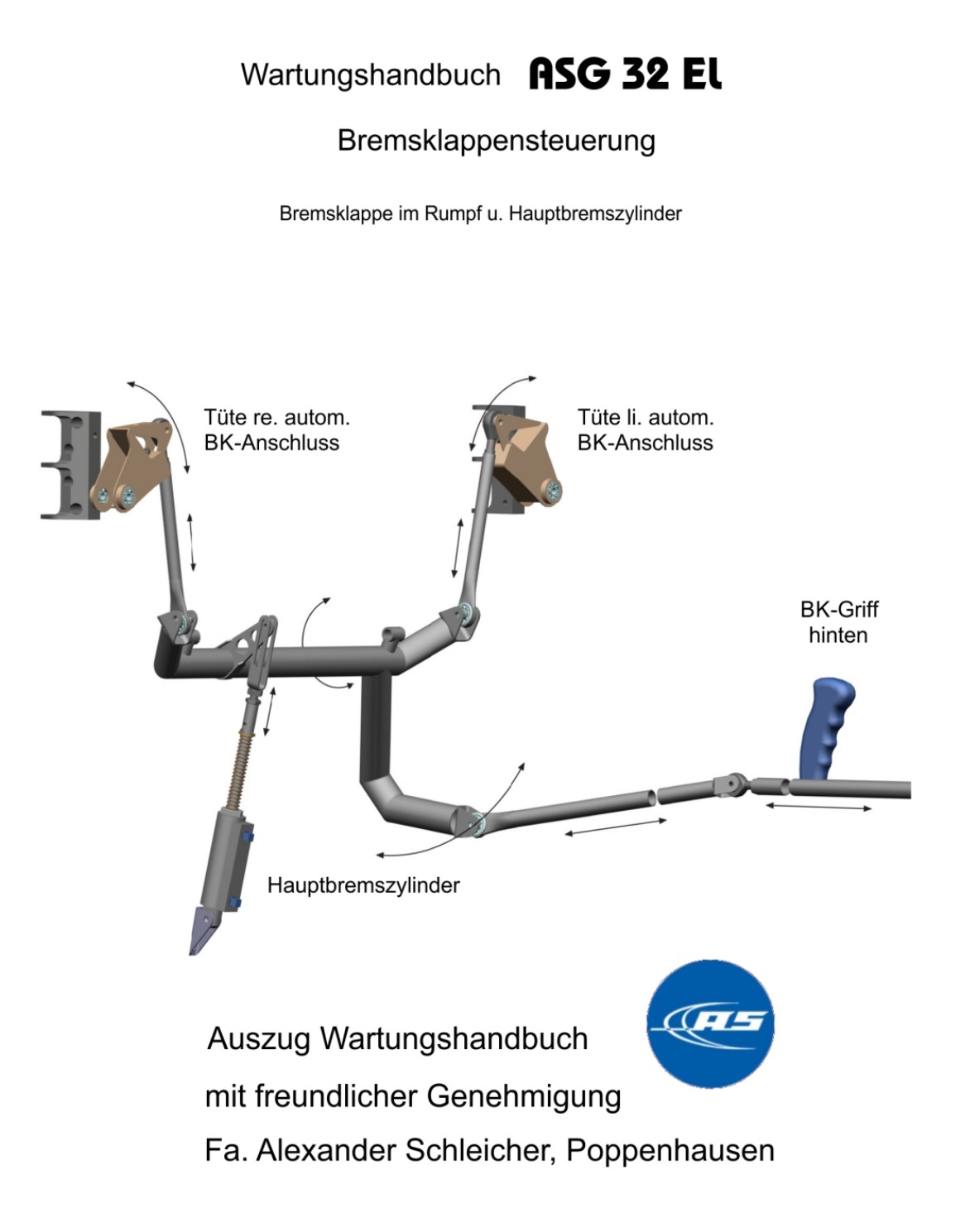 Wartungshandbuch ASG 32 El

Bremsklappensteuerung

Bremsklappe im Rumpf u. Hauptbremszylinder

Tüte re. autom. BK-Anschluss

Tüte li. autom. BK-Anschluss

BK-Griff hinten

Hauptbremszylinder

AS

Auszug Wartungshandbuch

mit freundlicher Genehmigung

Fa. Alexander Schleicher, Poppenhausen