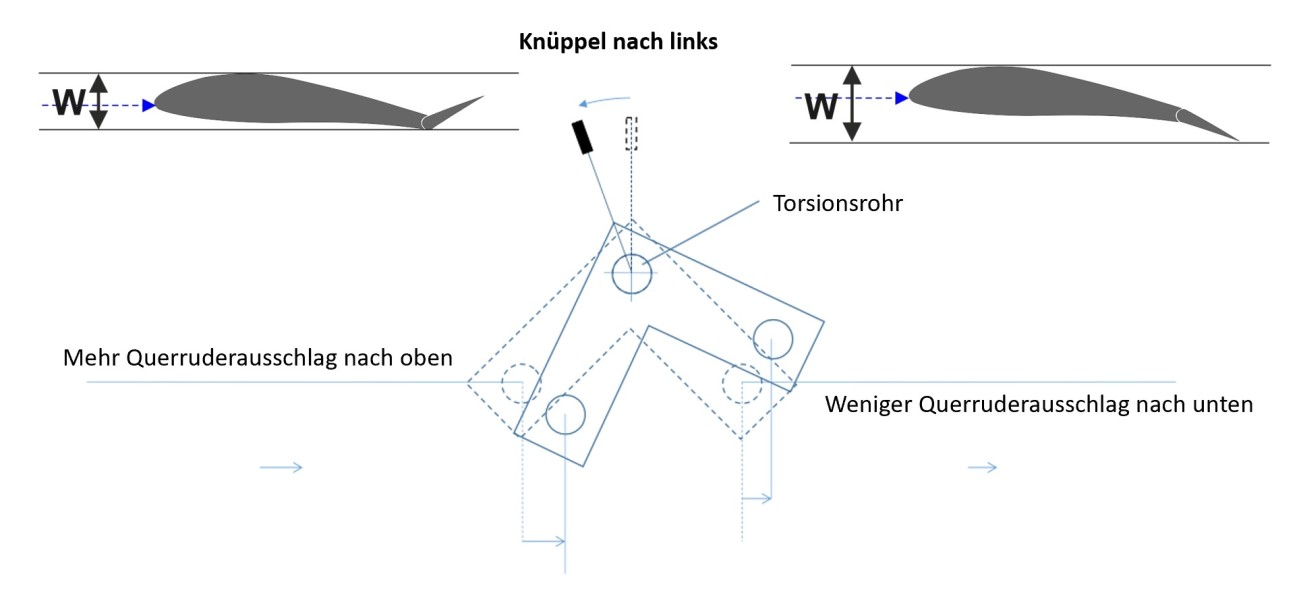 Knüppel nach links

W

W

Torsionsrohr

Mehr Querruderausschlag nach oben

Weniger Querruderausschlag nach unten